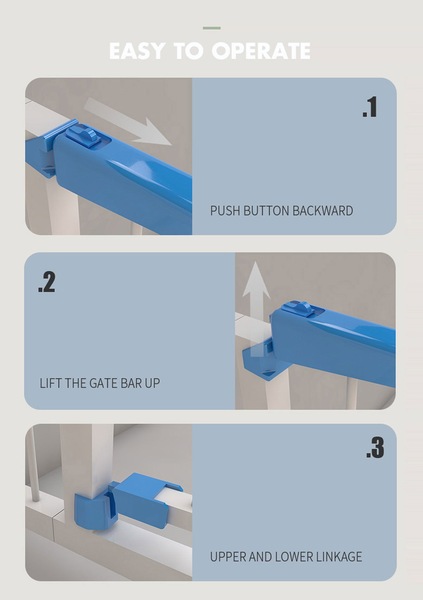 EASY TO OPERATE

.1

PUSH BUTTON BACKWARD

.2

LIFT THE GATE BAR UP

.3

UPPER AND LOWER LINKAGE