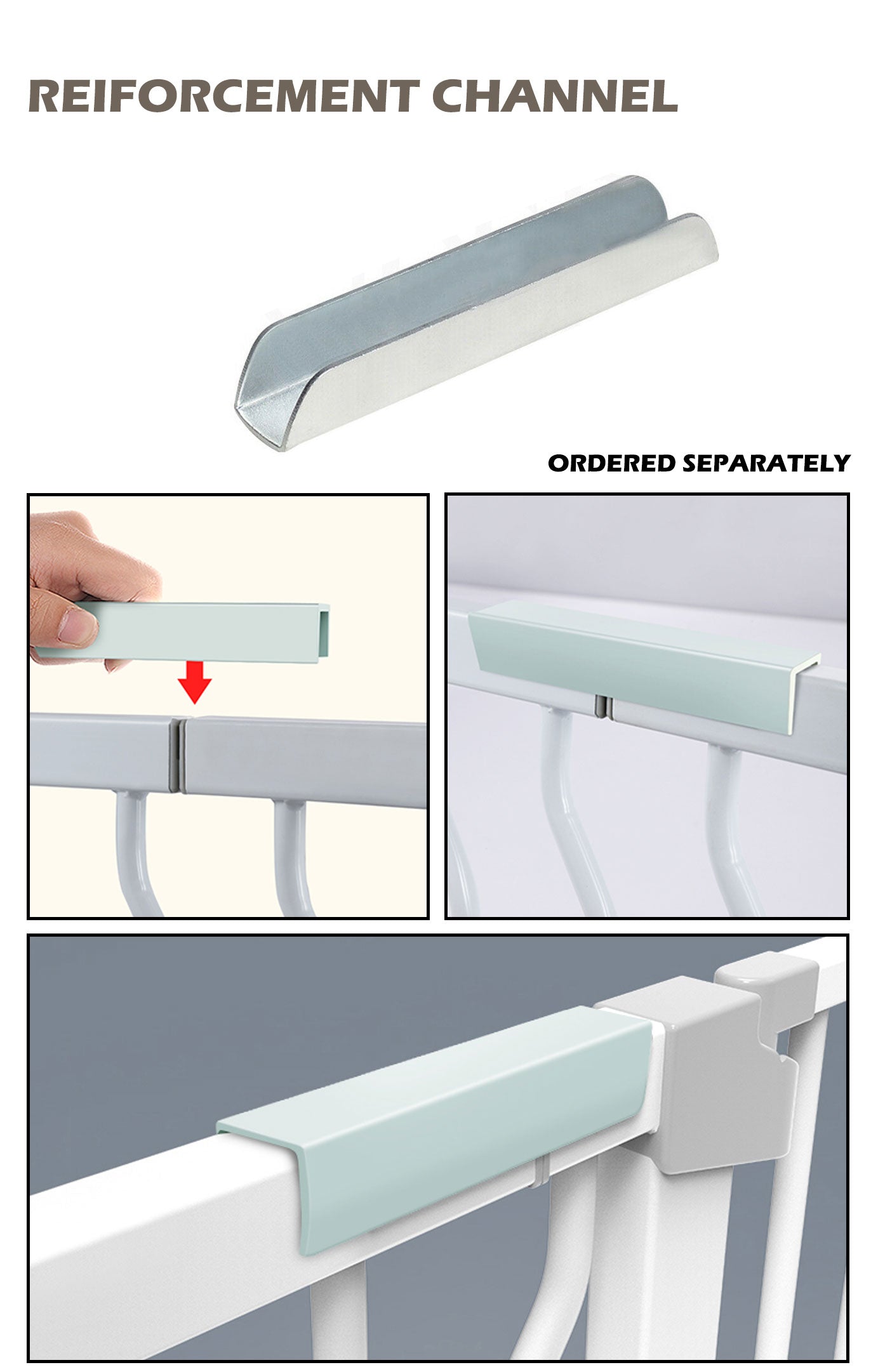 REIFORCEMENT CHANNEL

ORDERED SEPARATELY