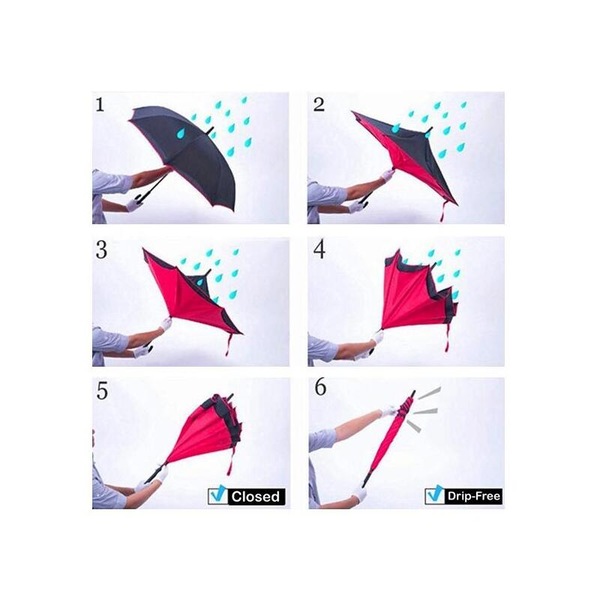 1

2

3

4

5

Closed

6

Drip-Free