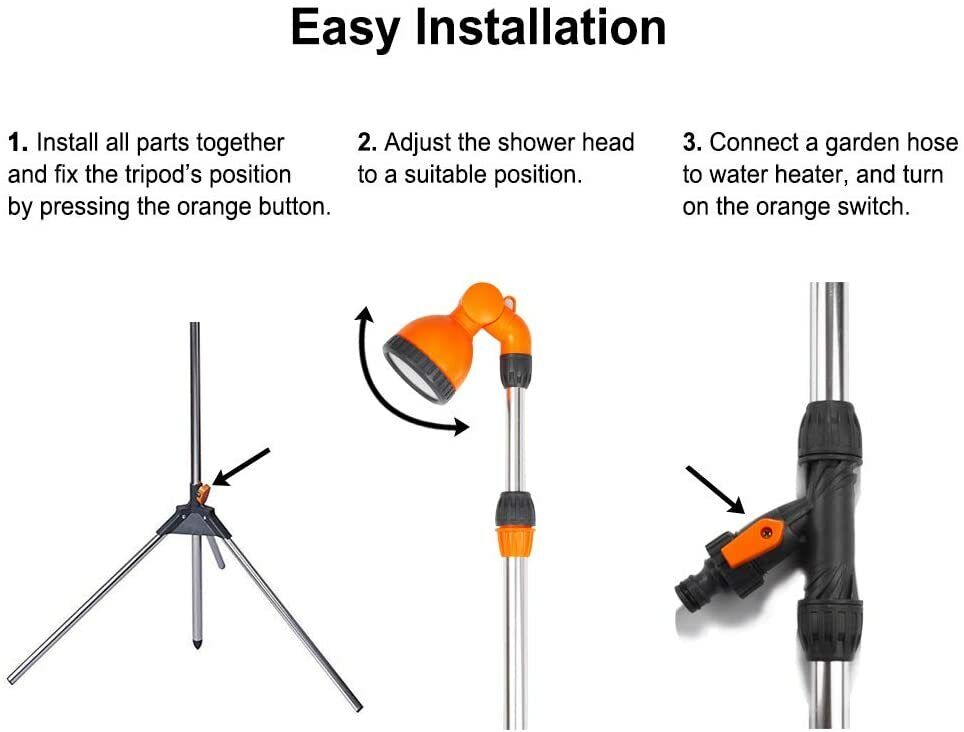 Easy Installation

1. Install all parts together and fix the tripod's position by pressing the orange button.

2. Adjust the shower head to a suitable position.

3. Connect a garden hose to water heater, and turn on the orange switch.