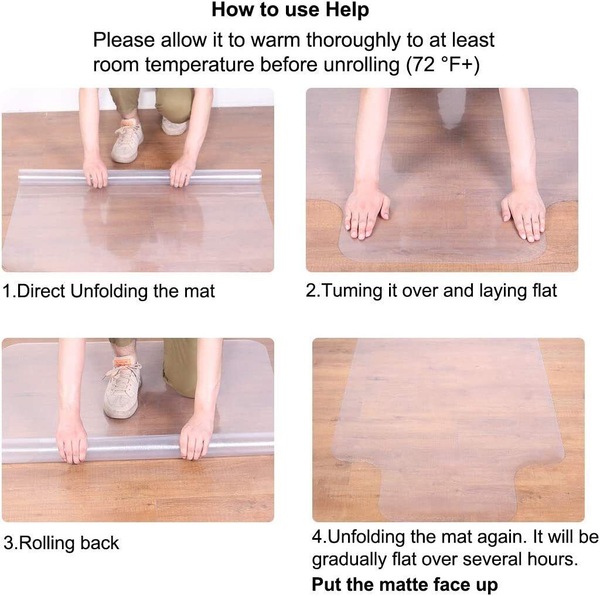 How to use Help

Please allow it to warm thoroughly to at least room temperature before unrolling (72 °F+)

1.Direct Unfolding the mat

2.Tuming it over and laying flat

3.Rolling back

4.Unfolding the mat again. It will be gradually flat over several hours.

Put the matte face up