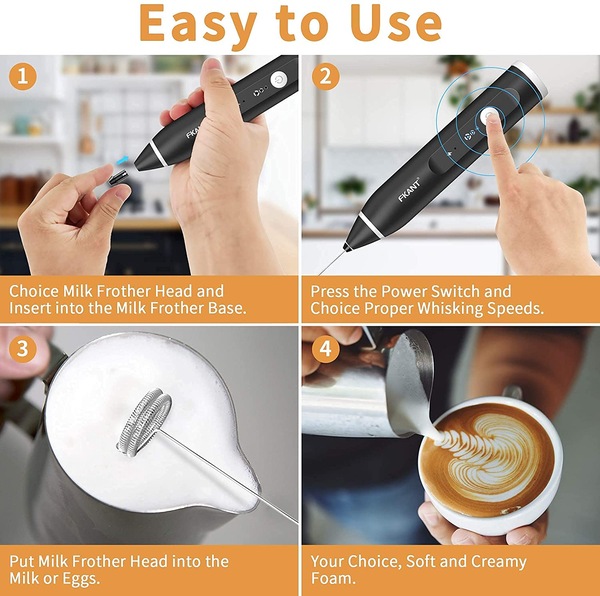 Easy to Use

1

FKANT

Choice Milk Frother Head and Insert into the Milk Frother Base.

2

FKANT

Press the Power Switch and Choice Proper Whisking Speeds.

3

Put Milk Frother Head into the Milk or Eggs.

4

Your Choice, Soft and Creamy Foam.