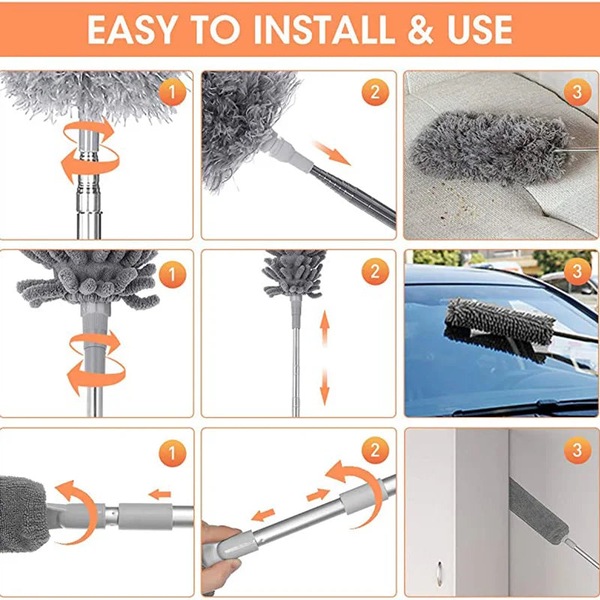 EASY TO INSTALL & USE

1

2

3

1

2

3

1

2

3