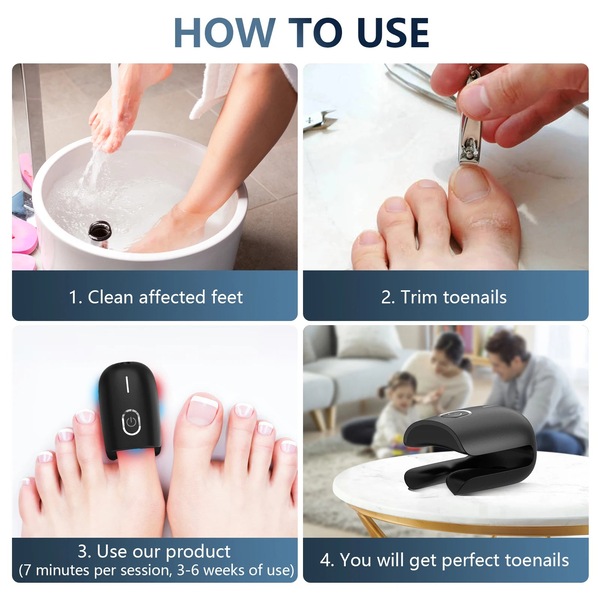 HOW TO USE

1. Clean affected feet

2. Trim toenails

3. Use our product
(7 minutes per session, 3-6 weeks of use)

4. You will get perfect toenails