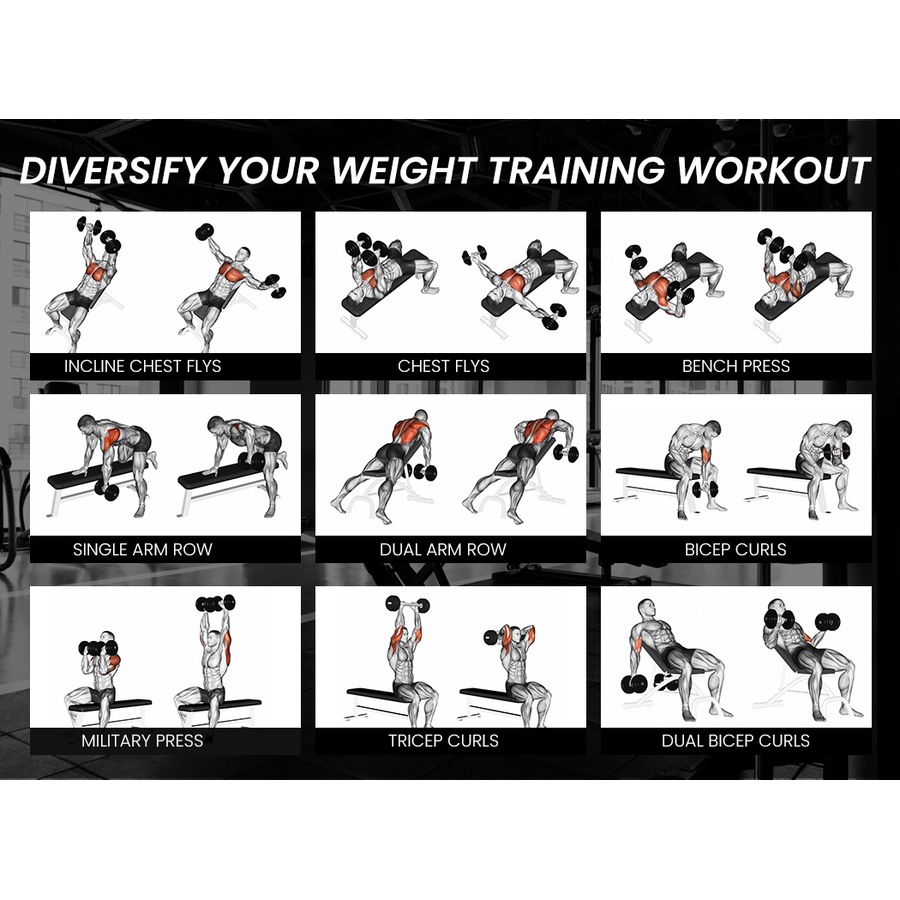 DIVERSIFY YOUR WEIGHT TRAINING WORKOUT

INCLINE CHEST FLYS

CHEST FLYS

BENCH PRESS

SINGLE ARM ROW

DUAL ARM ROW

BICEP CURLS

MILITARY PRESS

TRICEP CURLS

DUAL BICEP CURLS