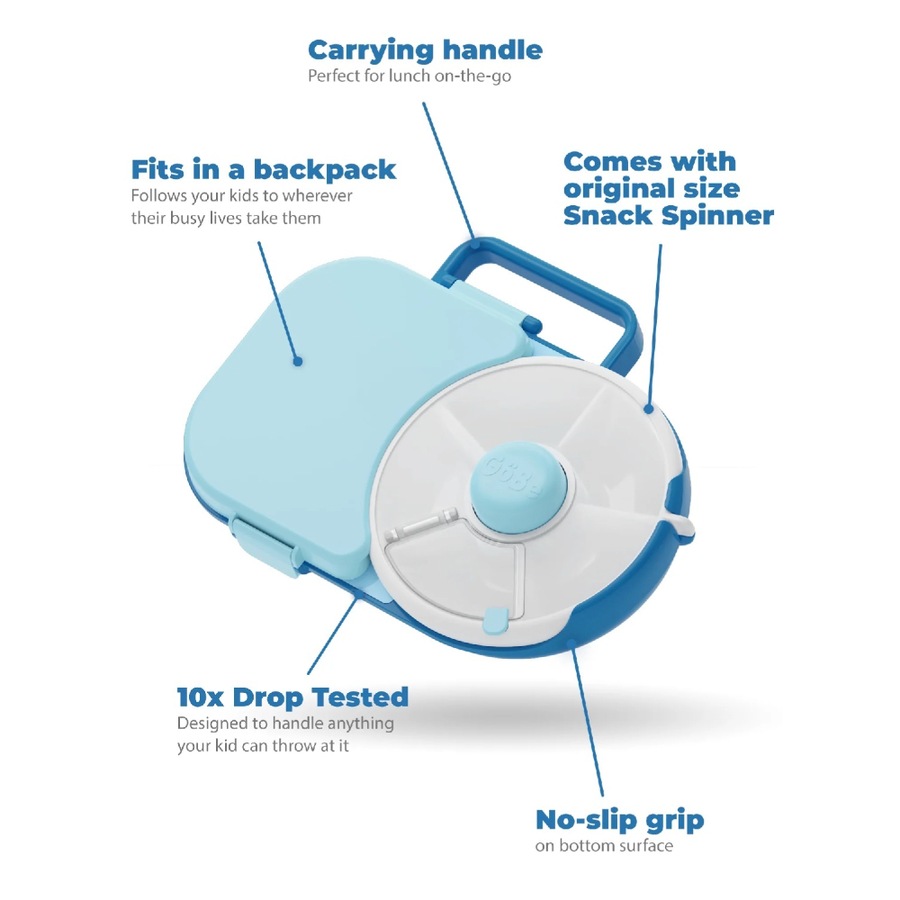 Carrying handle
Perfect for lunch on-the-go

Fits in a backpack
Follows your kids to wherever their busy lives take them

Comes with original size Snack Spinner

GoBe

10x Drop Tested
Designed to handle anything your kid can throw at it

No-slip grip
on bottom surface