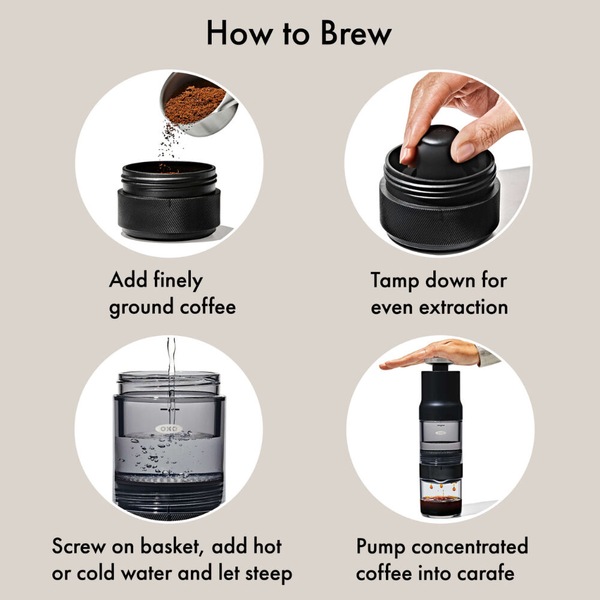 How to Brew

Add finely ground coffee

Tamp down for even extraction

OXO

Screw on basket, add hot or cold water and let steep

Pump concentrated coffee into carafe