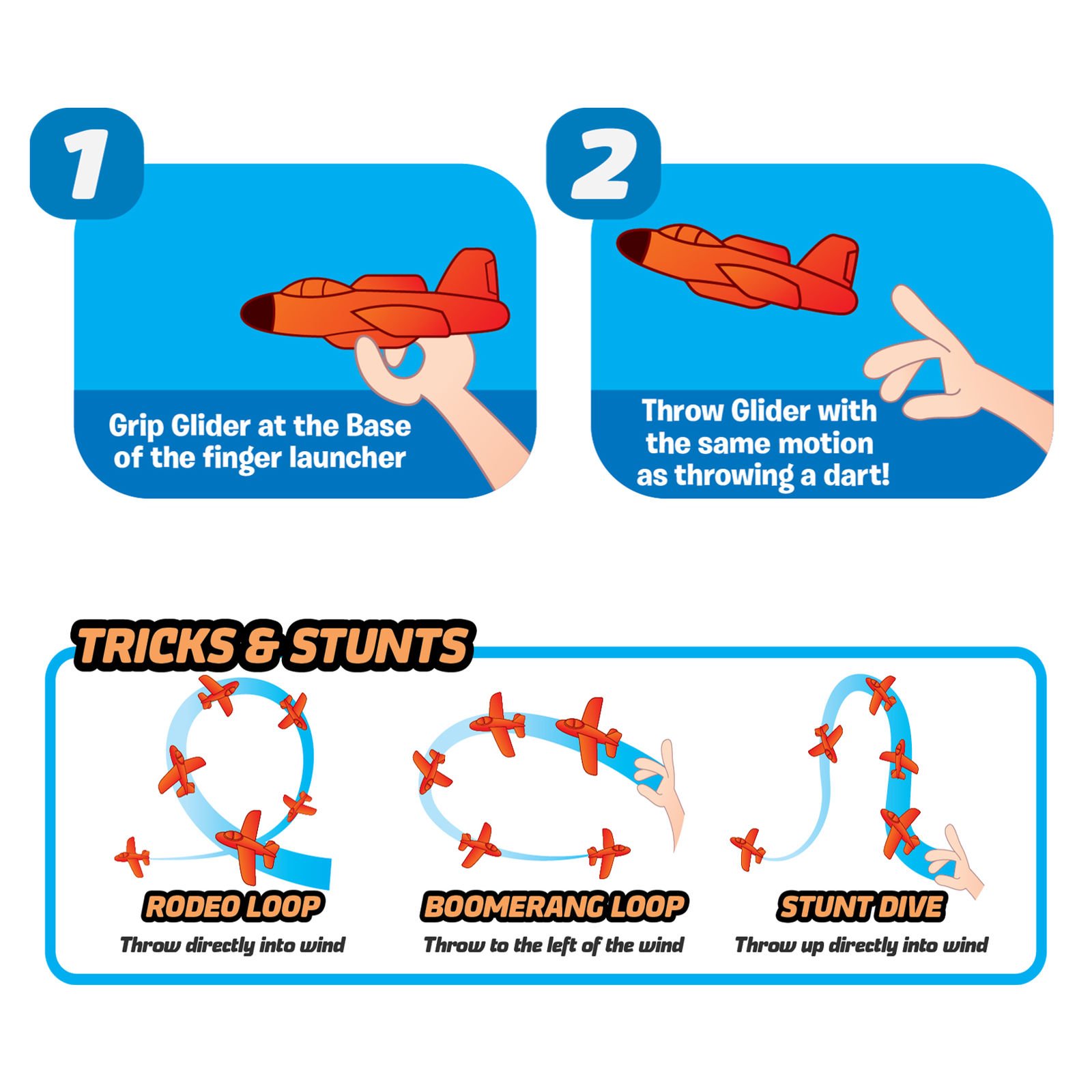 1

Grip Glider at the Base of the finger launcher

2

Throw Glider with the same motion as throwing a dart!

TRICKS & STUNTS

RODEO LOOP
Throw directly into wind

BOOMERANG LOOP
Throw to the left of the wind

STUNT DIVE
Throw up directly into wind