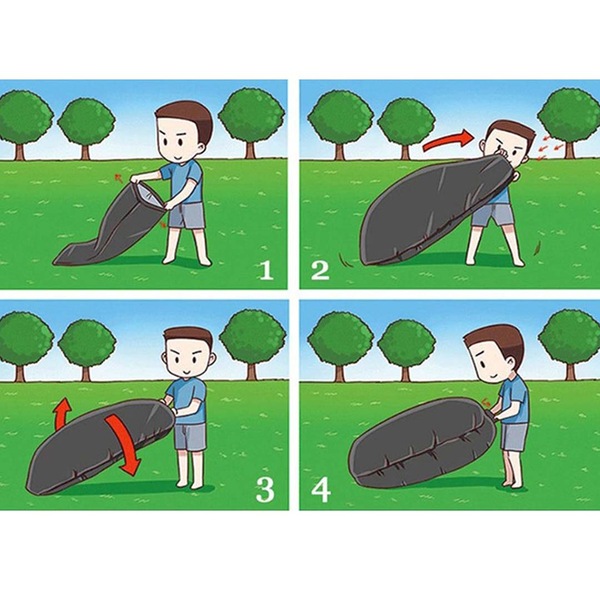 1

2

3

4