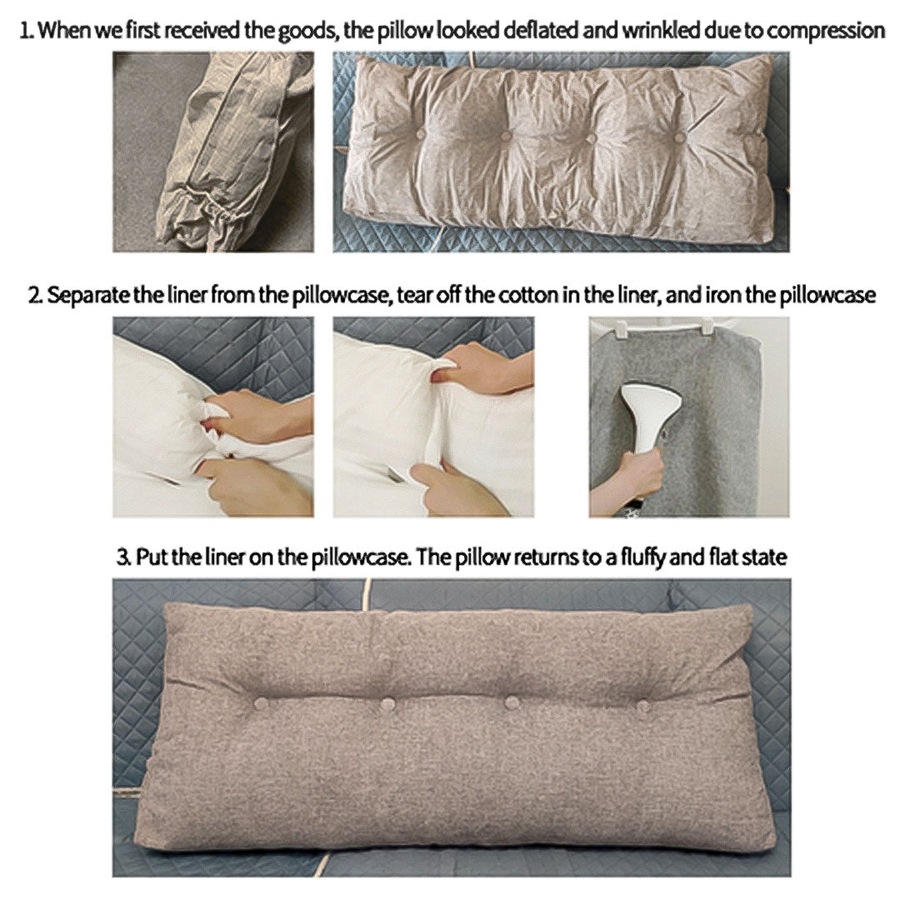 1. When we first received the goods, the pillow looked deflated and wrinkled due to compression

2. Separate the liner from the pillowcase, tear off the cotton in the liner, and iron the pillowcase

3. Put the liner on the pillowcase. The pillow returns to a fluffy and flat state