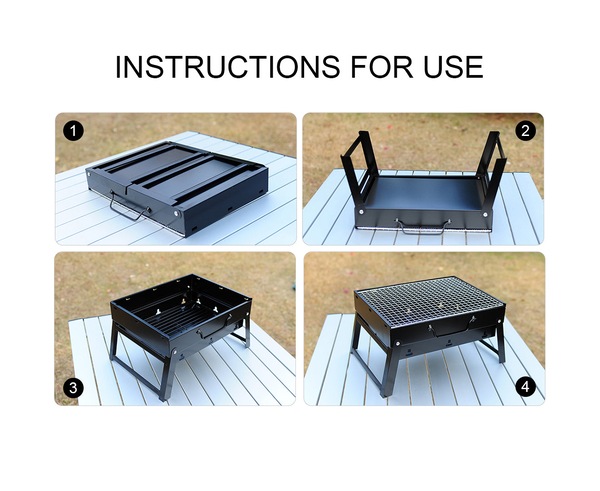 INSTRUCTIONS FOR USE

1

2

3

4