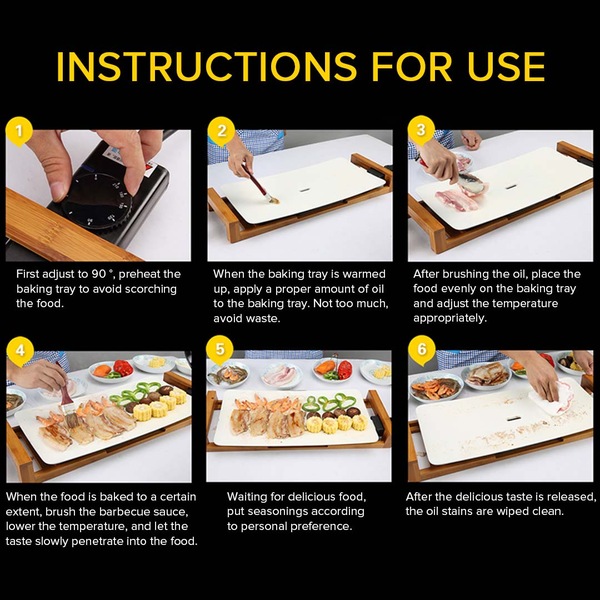 INSTRUCTIONS FOR USE

1

First adjust to 90 °, preheat the baking tray to avoid scorching the food.

2

When the baking tray is warmed up, apply a proper amount of oil to the baking tray. Not too much, avoid waste.

3

After brushing the oil, place the food evenly on the baking tray and adjust the temperature appropriately.

4

When the food is baked to a certain extent, brush the barbecue sauce, lower the temperature, and let the taste slowly penetrate into the food.

5

Waiting for delicious food, put seasonings according to personal preference.

6

After the delicious taste is released, the oil stains are wiped clean.