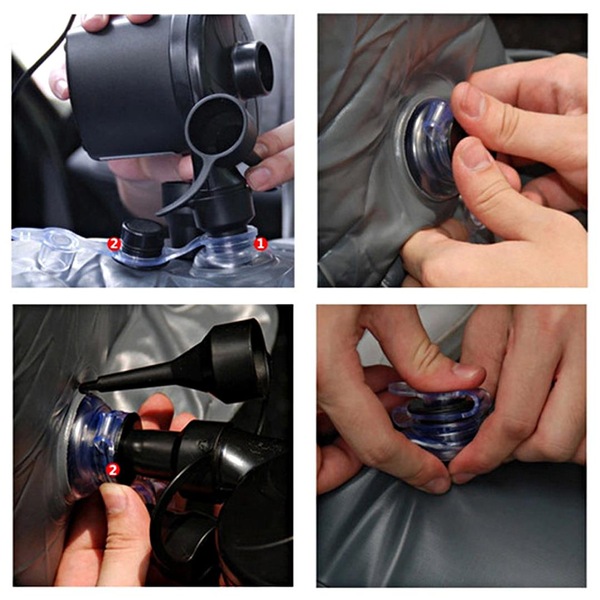 2
1
2