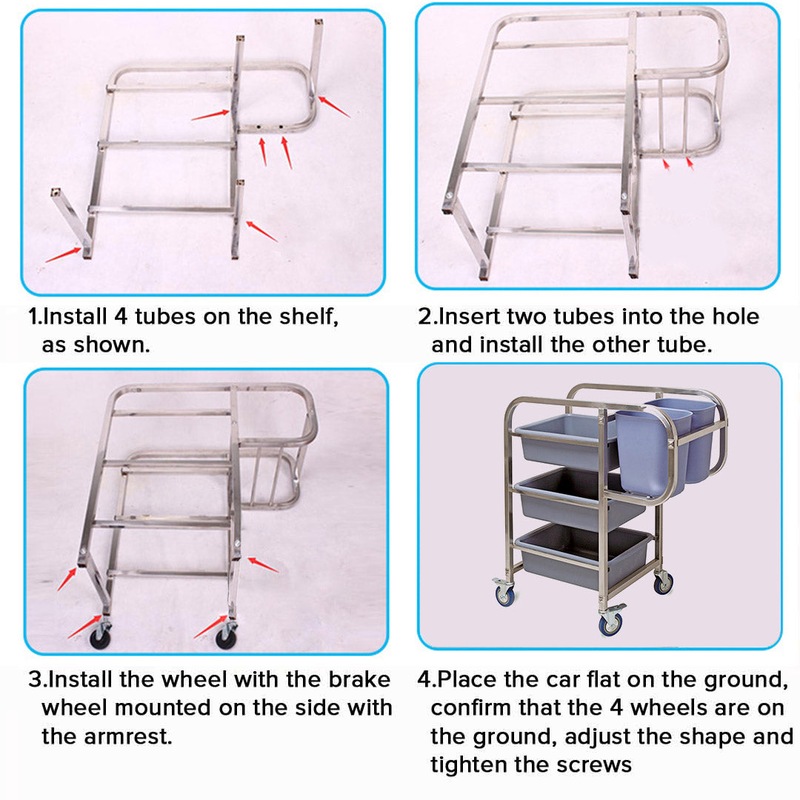 1.Install 4 tubes on the shelf, as shown.

2.Insert two tubes into the hole and install the other tube.

3.Install the wheel with the brake wheel mounted on the side with the armrest.

4.Place the car flat on the ground, confirm that the 4 wheels are on the ground, adjust the shape and tighten the screws