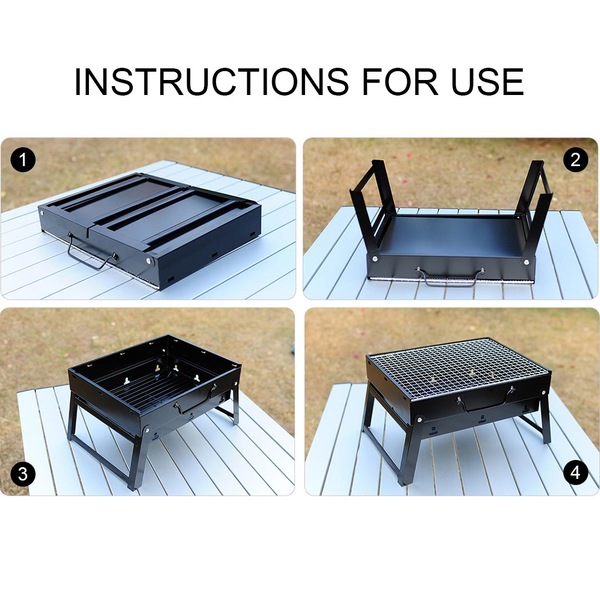 INSTRUCTIONS FOR USE

1

2

3

4