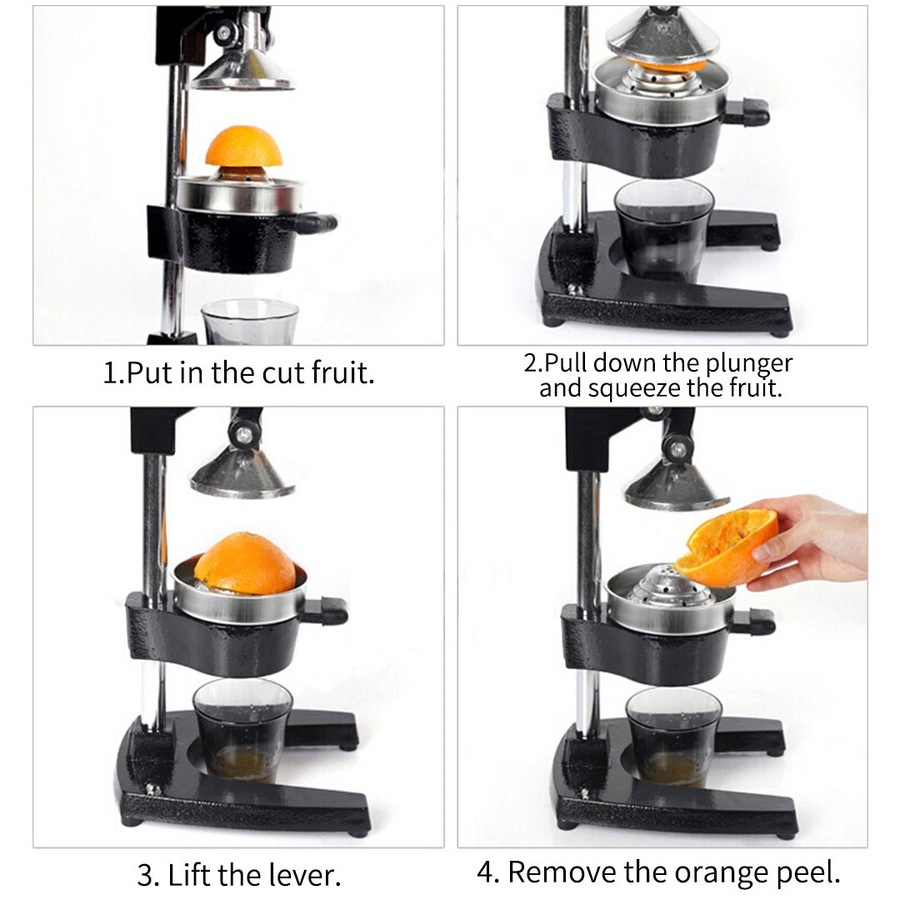 1.Put in the cut fruit.

2.Pull down the plunger and squeeze the fruit.

3. Lift the lever.

4. Remove the orange peel.