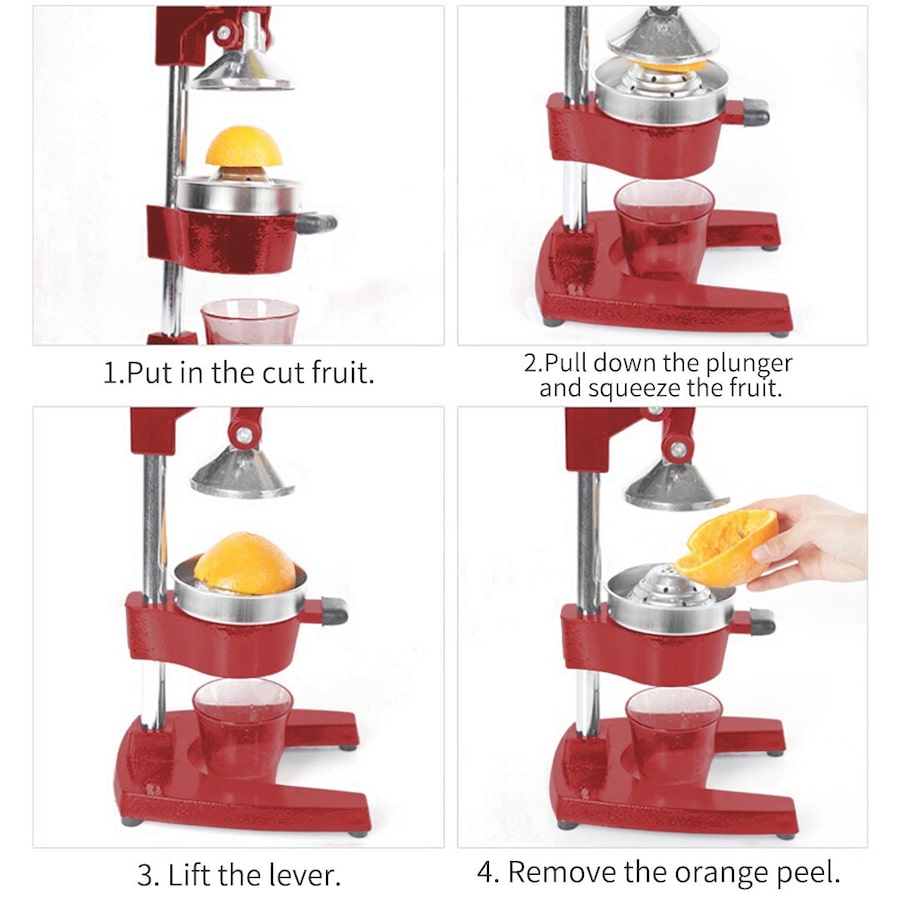 1.Put in the cut fruit.

2.Pull down the plunger and squeeze the fruit.

3. Lift the lever.

4. Remove the orange peel.