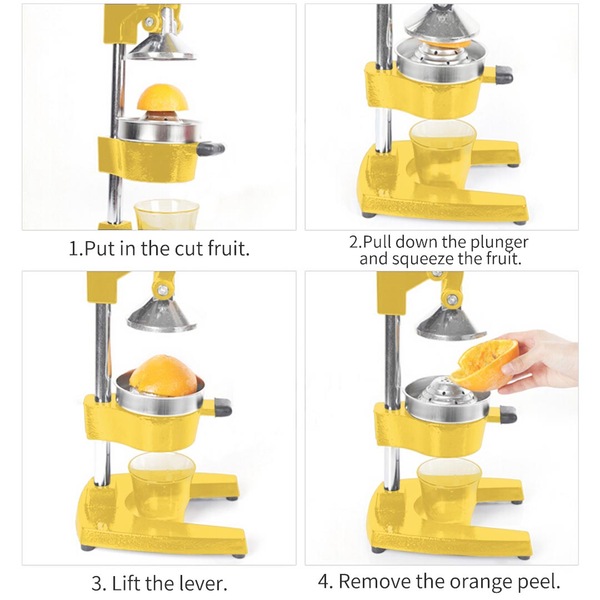 1.Put in the cut fruit.

2.Pull down the plunger and squeeze the fruit.

3. Lift the lever.

4. Remove the orange peel.