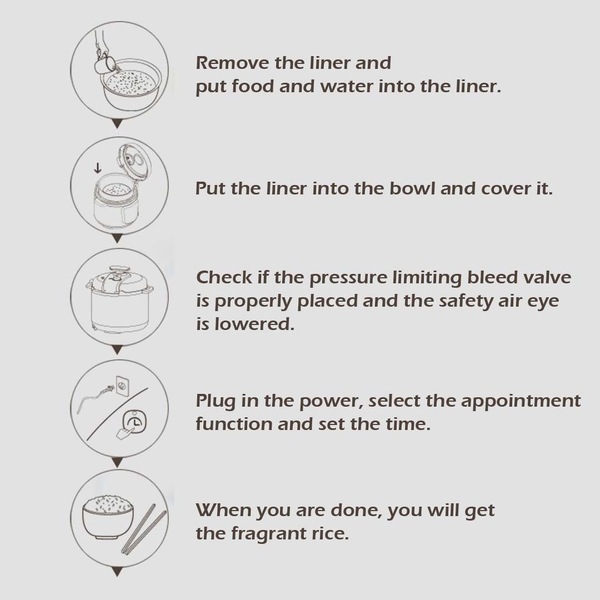 Remove the liner and put food and water into the liner.

Put the liner into the bowl and cover it.

Check if the pressure limiting bleed valve is properly placed and the safety air eye is lowered.

Plug in the power, select the appointment function and set the time.

When you are done, you will get the fragrant rice.