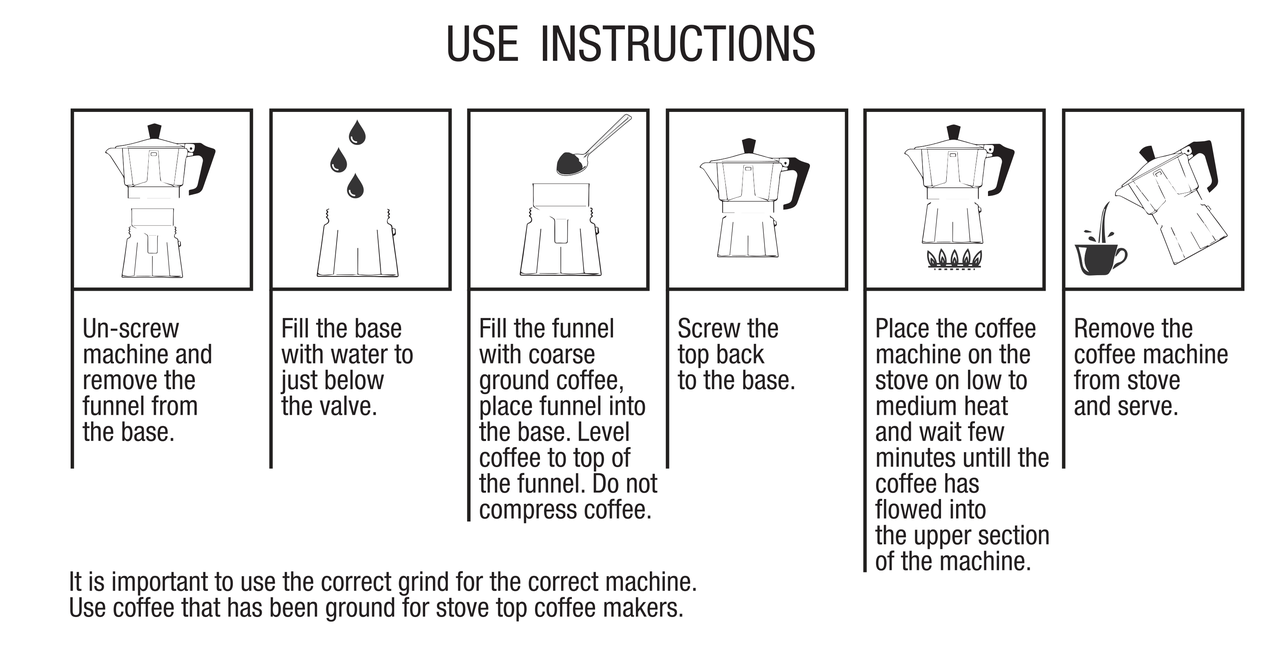 USE INSTRUCTIONS

Un-screw machine and remove the funnel from the base.

Fill the base with water to just below the valve.

Fill the funnel with coarse ground coffee, place funnel into the base. Level coffee to top of the funnel. Do not compress coffee.

Screw the top back to the base.

Place the coffee machine on the stove on low to medium heat and wait few minutes untill the coffee has flowed into the upper section of the machine.

Remove the coffee machine from stove and serve.

It is important to use the correct grind for the correct machine.
Use coffee that has been ground for stove top coffee makers.