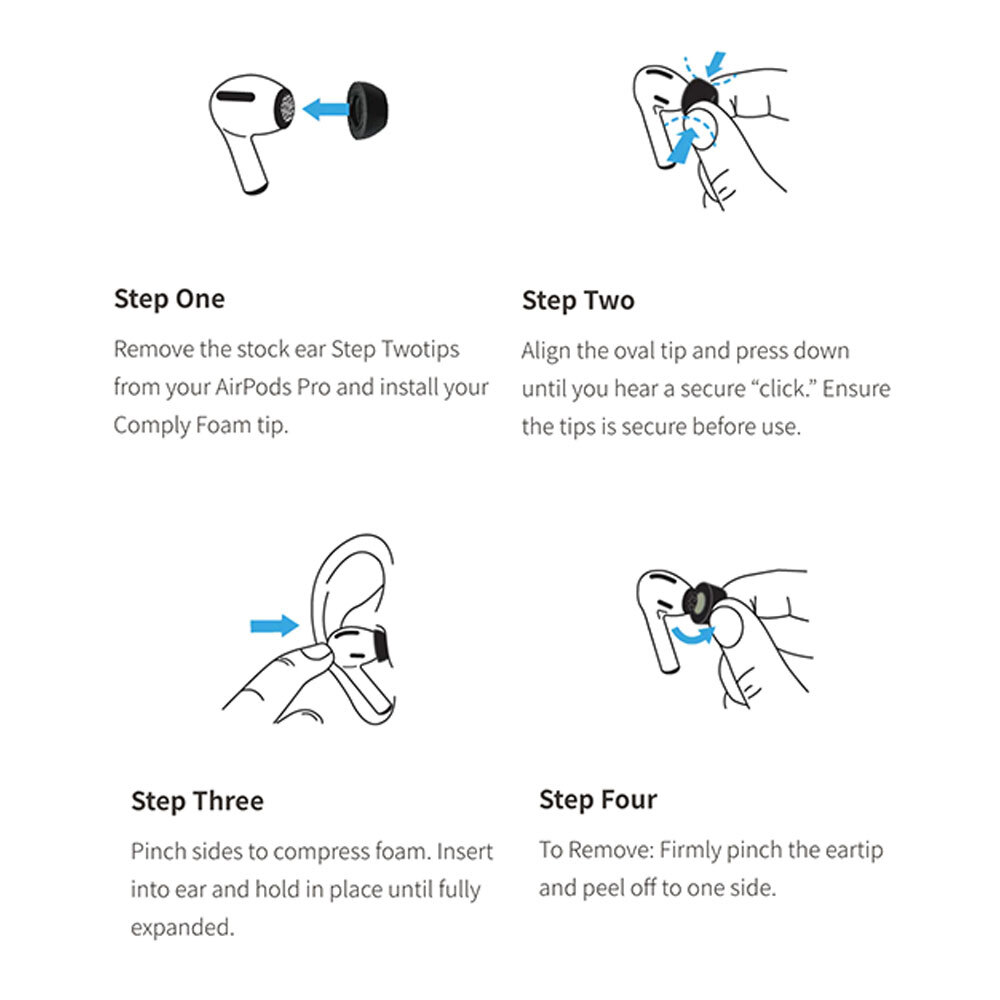 Step One

Remove the stock ear Step Twotips from your AirPods Pro and install your Comply Foam tip.

Step Two

Align the oval tip and press down until you hear a secure “click.” Ensure the tips is secure before use.

Step Three

Pinch sides to compress foam. Insert into ear and hold in place until fully expanded.

Step Four

To Remove: Firmly pinch the eartip and peel off to one side.