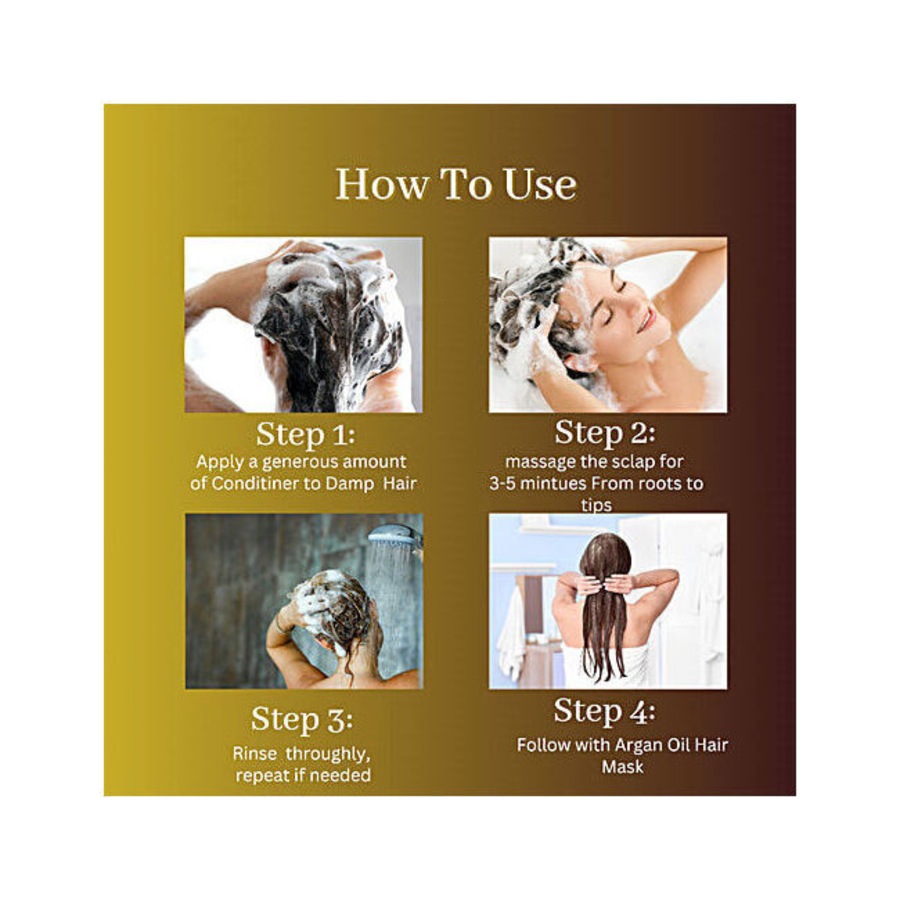 How To Use

Step 1:
Apply a generous amount of Conditiner to Damp Hair

Step 2:
massage the sclap for 3-5 mintues From roots to tips

Step 3:
Rinse throughly, repeat if needed

Step 4:
Follow with Argan Oil Hair Mask