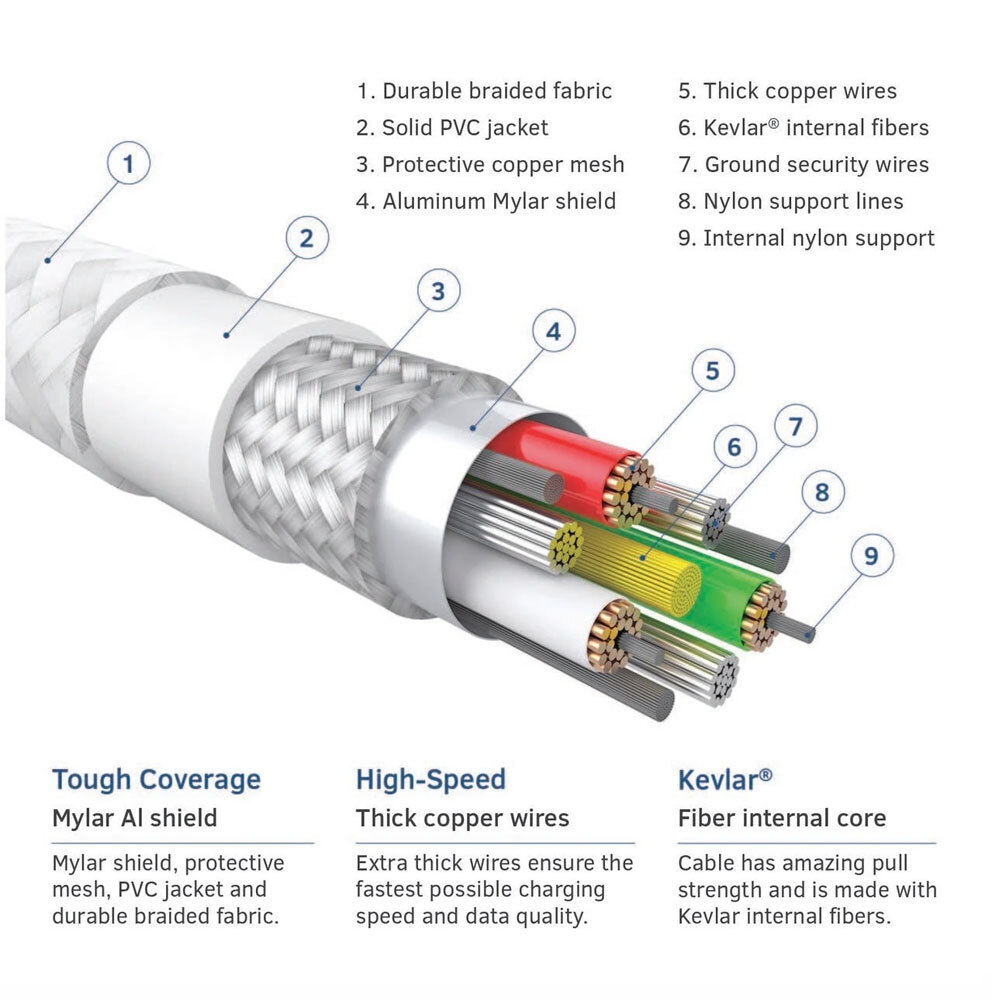 1. Durable braided fabric
2. Solid PVC jacket
3. Protective copper mesh
4. Aluminum Mylar shield

5. Thick copper wires
6. Kevlar® internal fibers
7. Ground security wires
8. Nylon support lines
9. Internal nylon support

1
2
3
4
5
6
7
8
9

Tough Coverage
Mylar Al shield
Mylar shield, protective mesh, PVC jacket and durable braided fabric.

High-Speed
Thick copper wires
Extra thick wires ensure the fastest possible charging speed and data quality.

Kevlar®
Fiber internal core
Cable has amazing pull strength and is made with Kevlar internal fibers.