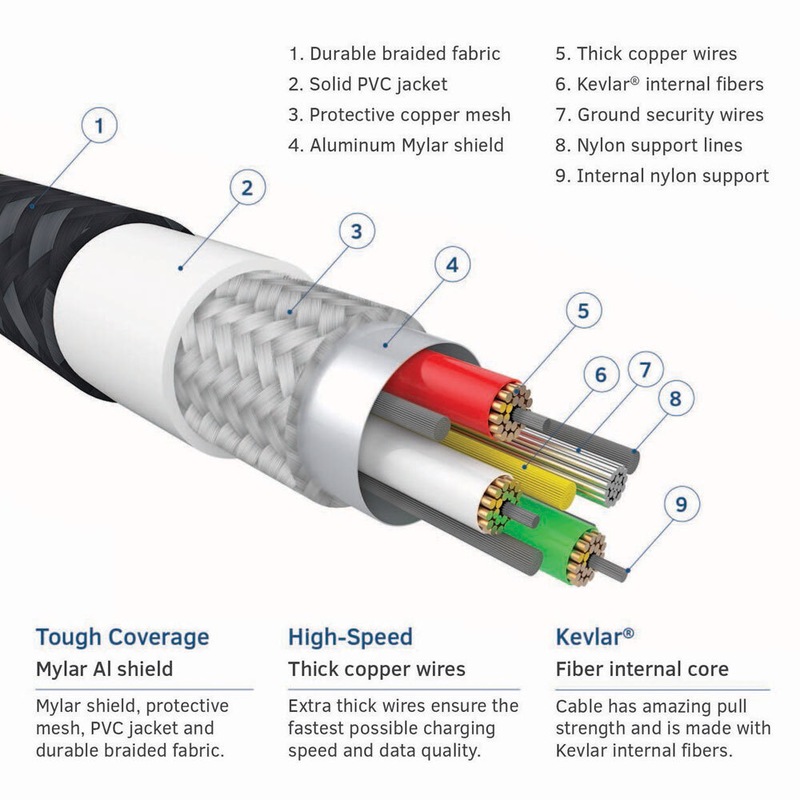 1. Durable braided fabric
2. Solid PVC jacket
3. Protective copper mesh
4. Aluminum Mylar shield

5. Thick copper wires
6. Kevlar® internal fibers
7. Ground security wires
8. Nylon support lines
9. Internal nylon support

1
2
3
4
5
6
7
8
9

Tough Coverage
Mylar Al shield
Mylar shield, protective mesh, PVC jacket and durable braided fabric.

High-Speed
Thick copper wires
Extra thick wires ensure the fastest possible charging speed and data quality.

Kevlar®
Fiber internal core
Cable has amazing pull strength and is made with Kevlar internal fibers.