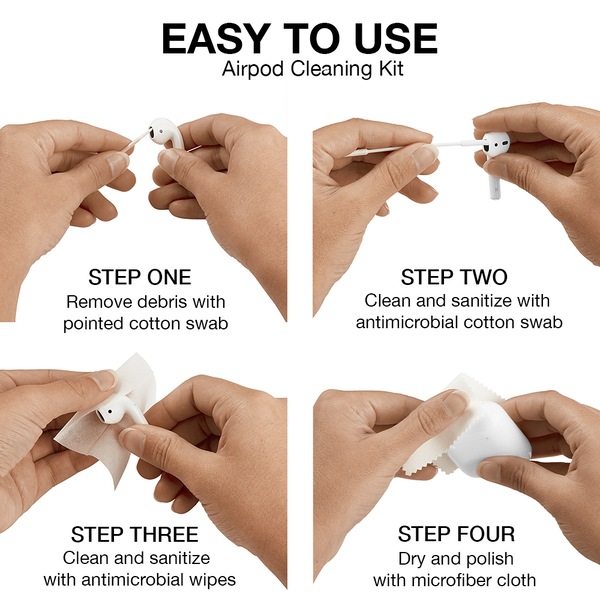 EASY TO USE
Airpod Cleaning Kit

STEP ONE
Remove debris with pointed cotton swab

STEP TWO
Clean and sanitize with antimicrobial cotton swab

STEP THREE
Clean and sanitize with antimicrobial wipes

STEP FOUR
Dry and polish with microfiber cloth