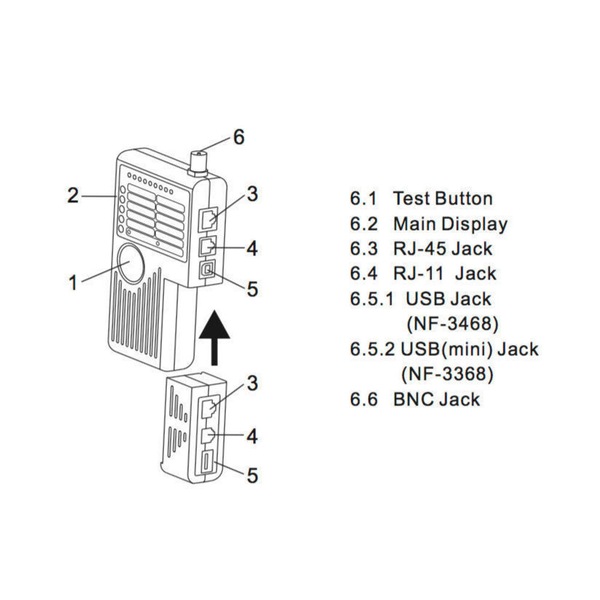 6
2
3
4
1
5
3
4
5

6.1 Test Button
6.2 Main Display
6.3 RJ-45 Jack
6.4 RJ-11 Jack
6.5.1 USB Jack (NF-3468)
6.5.2 USB(mini) Jack (NF-3368)
6.6 BNC Jack