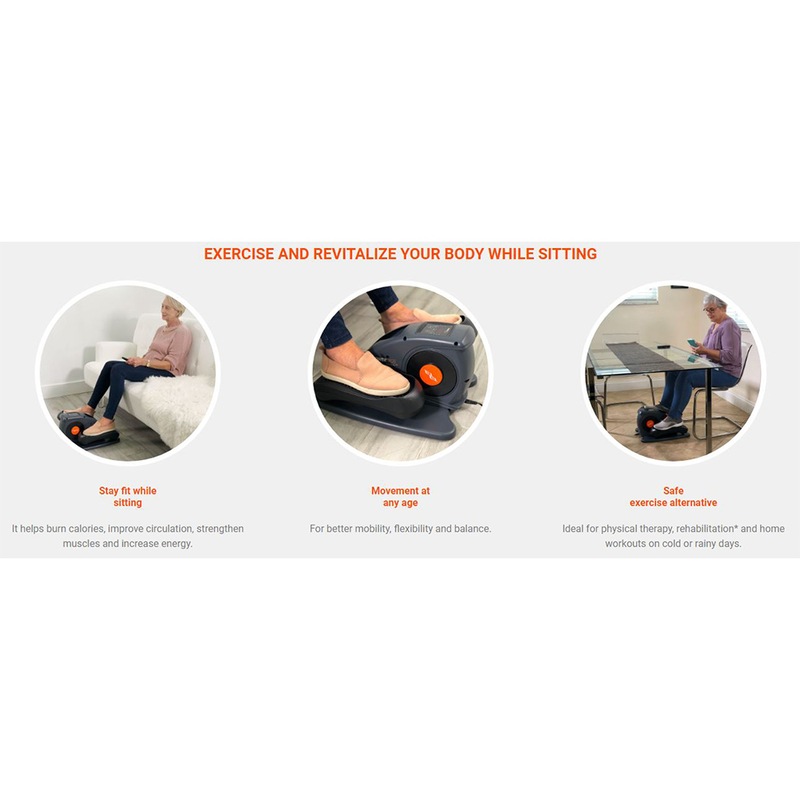 EXERCISE AND REVITALIZE YOUR BODY WHILE SITTING

Stay fit while sitting

It helps burn calories, improve circulation, strengthen muscles and increase energy.

Movement at any age

For better mobility, flexibility and balance.

Safe exercise alternative

Ideal for physical therapy, rehabilitation* and home workouts on cold or rainy days.