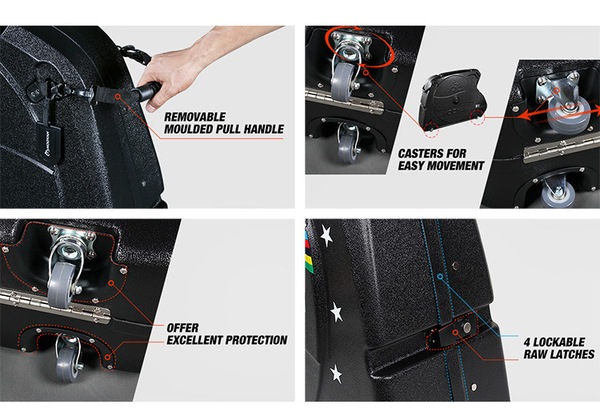 REMOVABLE
MOULDED PULL HANDLE

CASTERS FOR
EASY MOVEMENT

OFFER
EXCELLENT PROTECTION

4 LOCKABLE
RAW LATCHES