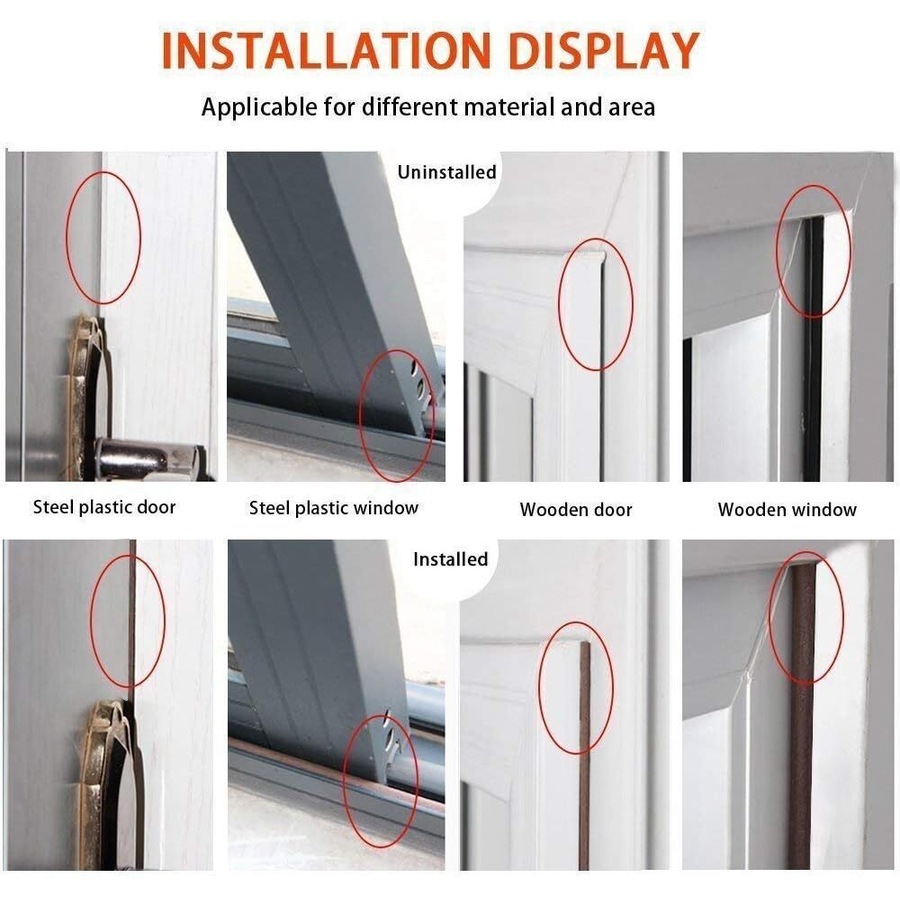 INSTALLATION DISPLAY

Applicable for different material and area

Uninstalled

Steel plastic door

Steel plastic window

Wooden door

Wooden window

Installed