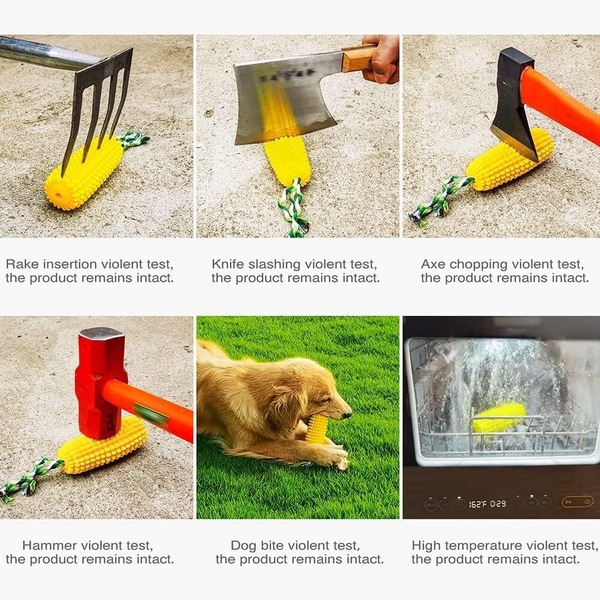 Rake insertion violent test, the product remains intact.

Knife slashing violent test, the product remains intact.

Axe chopping violent test, the product remains intact.

162°F 0:29

Hammer violent test, the product remains intact.

Dog bite violent test, the product remains intact.

High temperature violent test, the product remains intact.