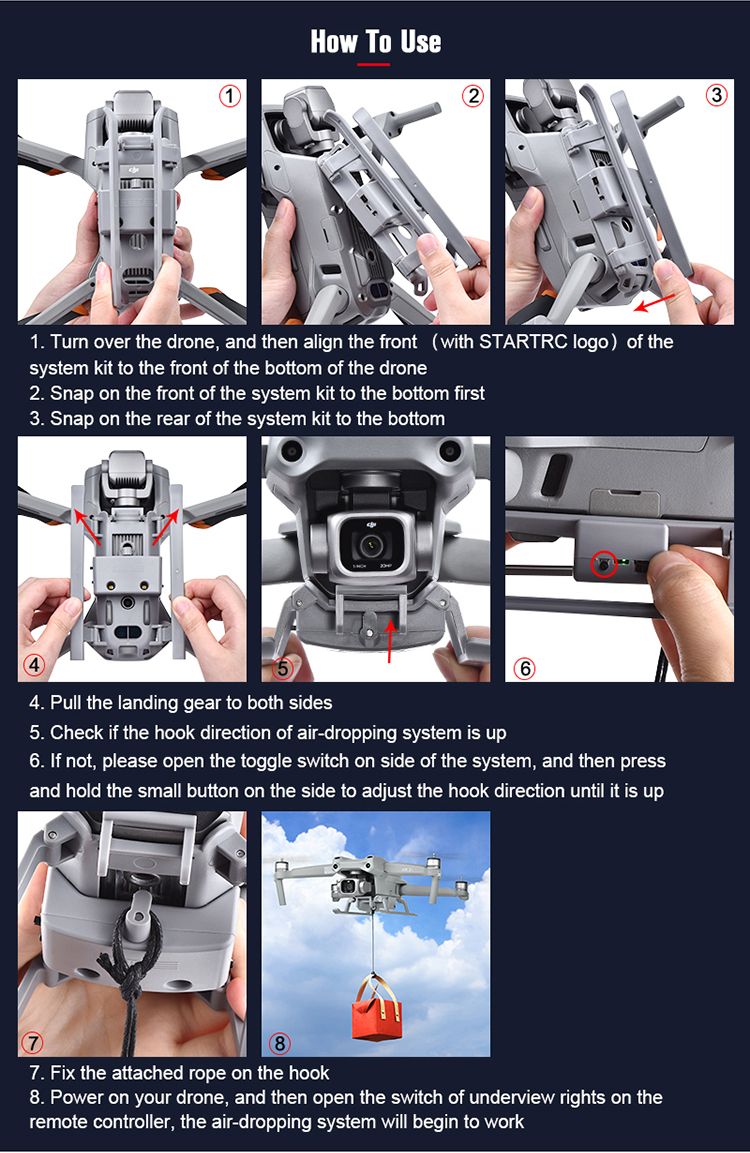 How To Use

1

2

3

1. Turn over the drone, and then align the front （with STARTRC logo）of the system kit to the front of the bottom of the drone
2. Snap on the front of the system kit to the bottom first
3. Snap on the rear of the system kit to the bottom

4

5

6

4. Pull the landing gear to both sides
5. Check if the hook direction of air-dropping system is up
6. If not, please open the toggle switch on side of the system, and then press and hold the small button on the side to adjust the hook direction until it is up

7

8

7. Fix the attached rope on the hook
8. Power on your drone, and then open the switch of underview rights on the remote controller, the air-dropping system will begin to work