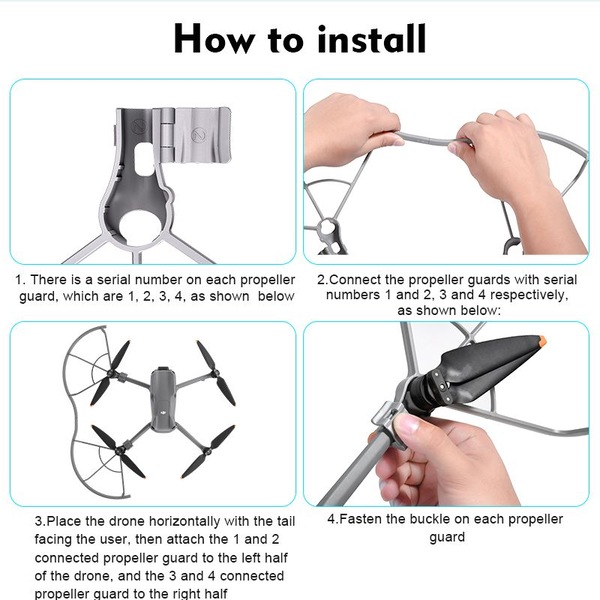 How to install

1. There is a serial number on each propeller guard, which are 1, 2, 3, 4, as shown below

2.Connect the propeller guards with serial numbers 1 and 2, 3 and 4 respectively, as shown below:

3.Place the drone horizontally with the tail facing the user, then attach the 1 and 2 connected propeller guard to the left half of the drone, and the 3 and 4 connected propeller guard to the right half

4.Fasten the buckle on each propeller guard