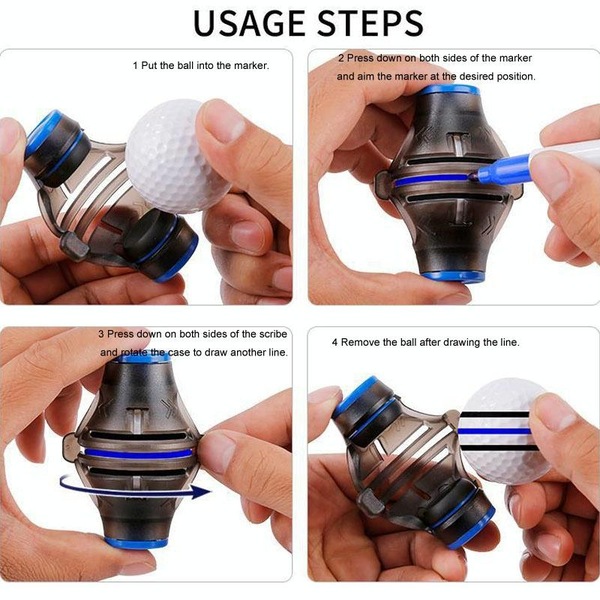 USAGE STEPS

1 Put the ball into the marker.

2 Press down on both sides of the marker and aim the marker at the desired position.

3 Press down on both sides of the scribe and rotate the case to draw another line.

4 Remove the ball after drawing the line.