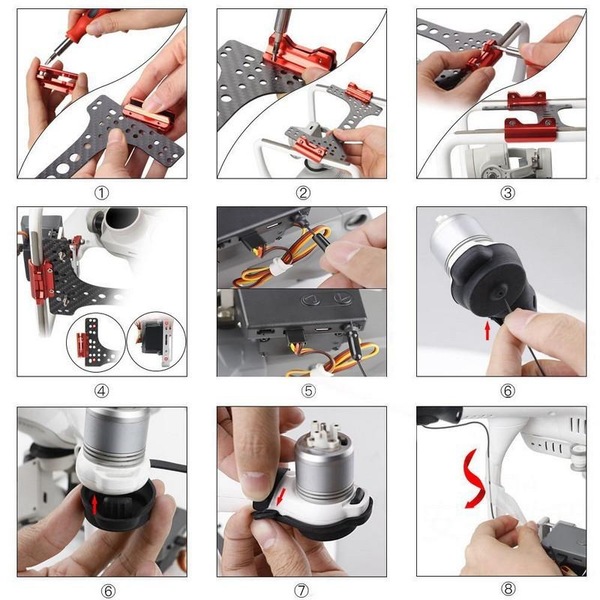 ①

②

③

④

⑤

⑥

⑥

⑦

⑧