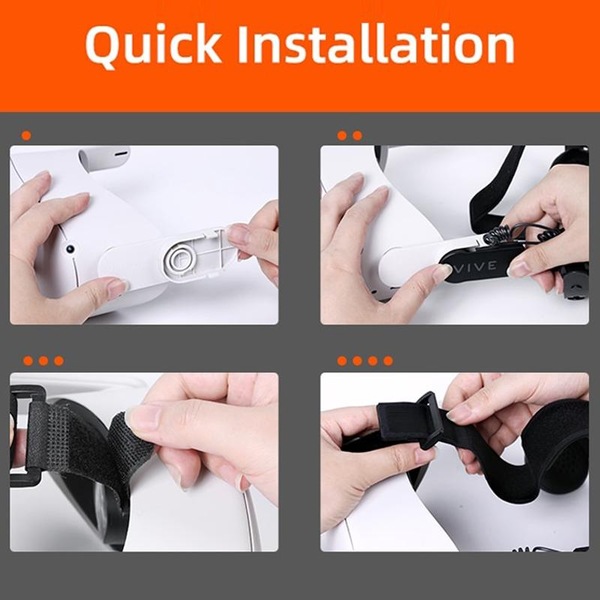 Quick Installation

VIVE