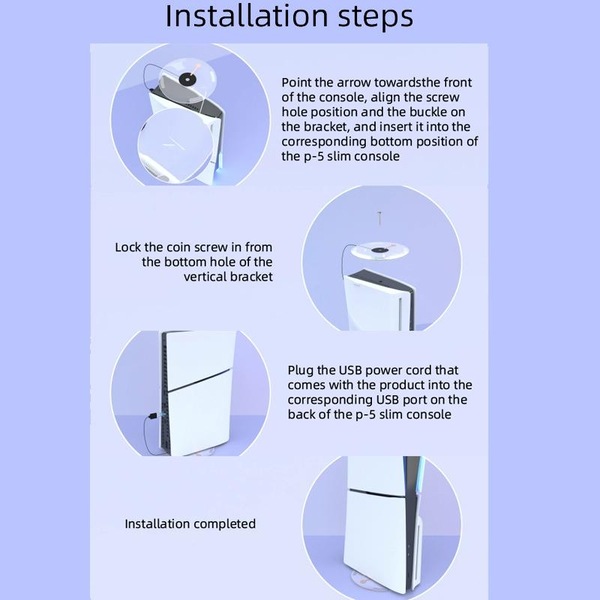 Installation steps

Point the arrow towardsthe front of the console, align the screw hole position and the buckle on the bracket, and insert it into the corresponding bottom position of the p-5 slim console

Lock the coin screw in from the bottom hole of the vertical bracket

Plug the USB power cord that comes with the product into the corresponding USB port on the back of the p-5 slim console

Installation completed