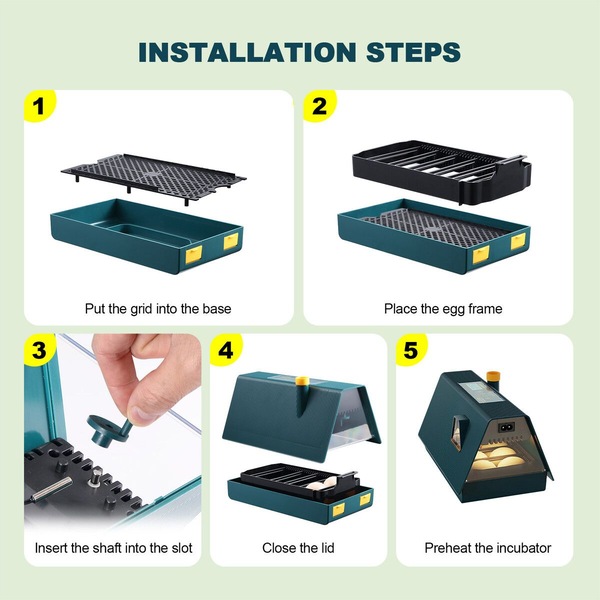 INSTALLATION STEPS

1

Put the grid into the base

2

Place the egg frame

3

Insert the shaft into the slot

4

Close the lid

5

Preheat the incubator