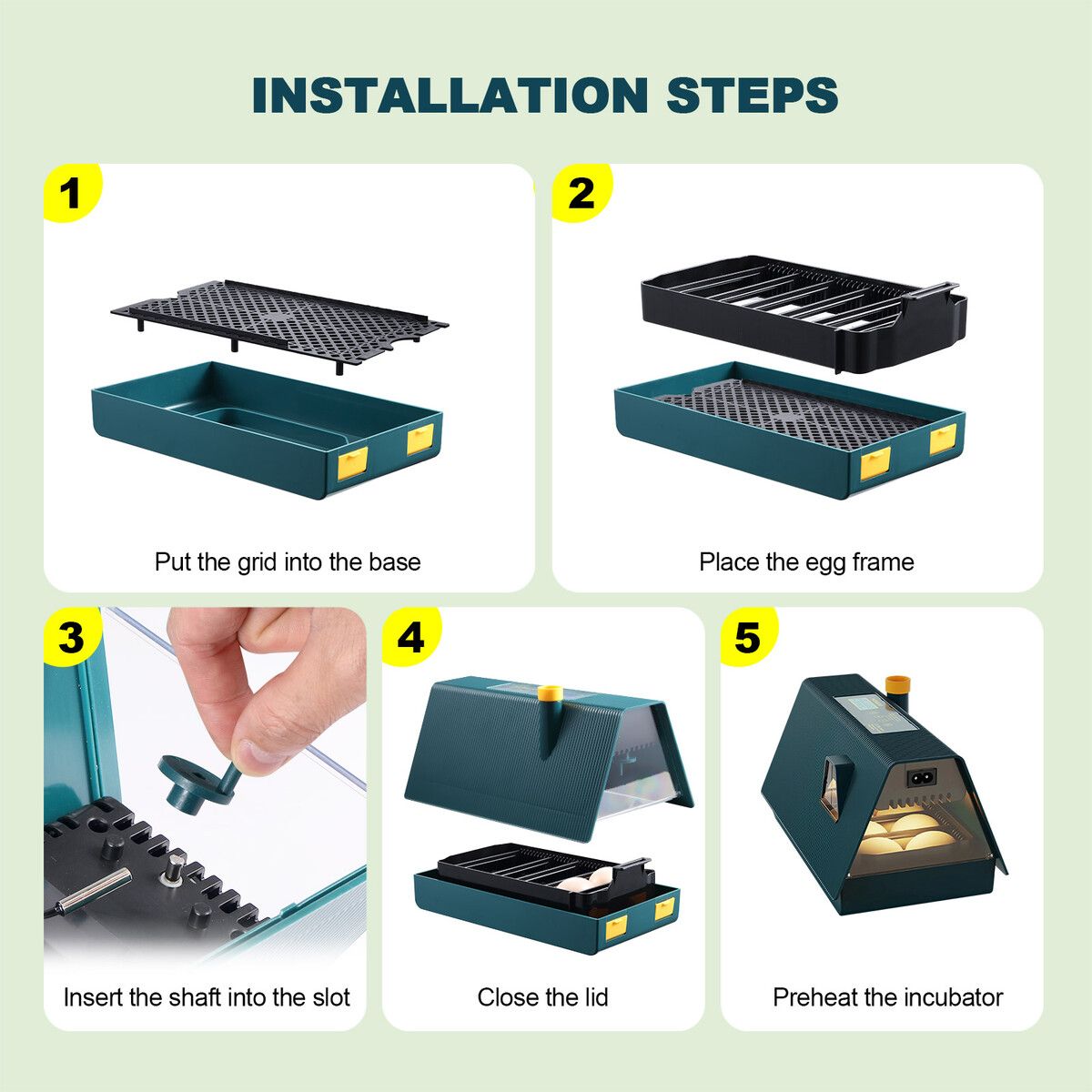 INSTALLATION STEPS

1

Put the grid into the base

2

Place the egg frame

3

Insert the shaft into the slot

4

Close the lid

5

Preheat the incubator