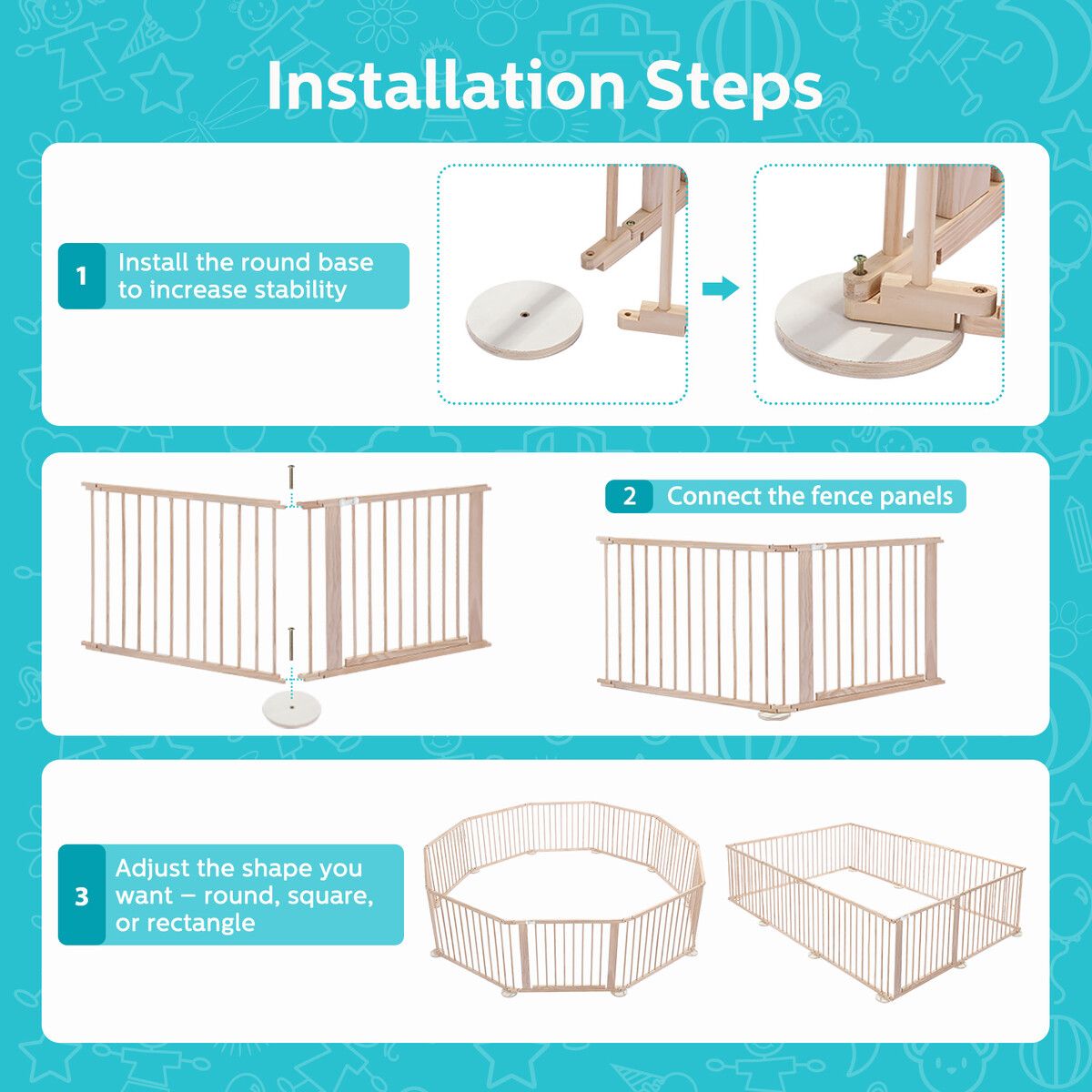 Installation Steps

1 Install the round base to increase stability

2 Connect the fence panels

3 Adjust the shape you want – round, square, or rectangle