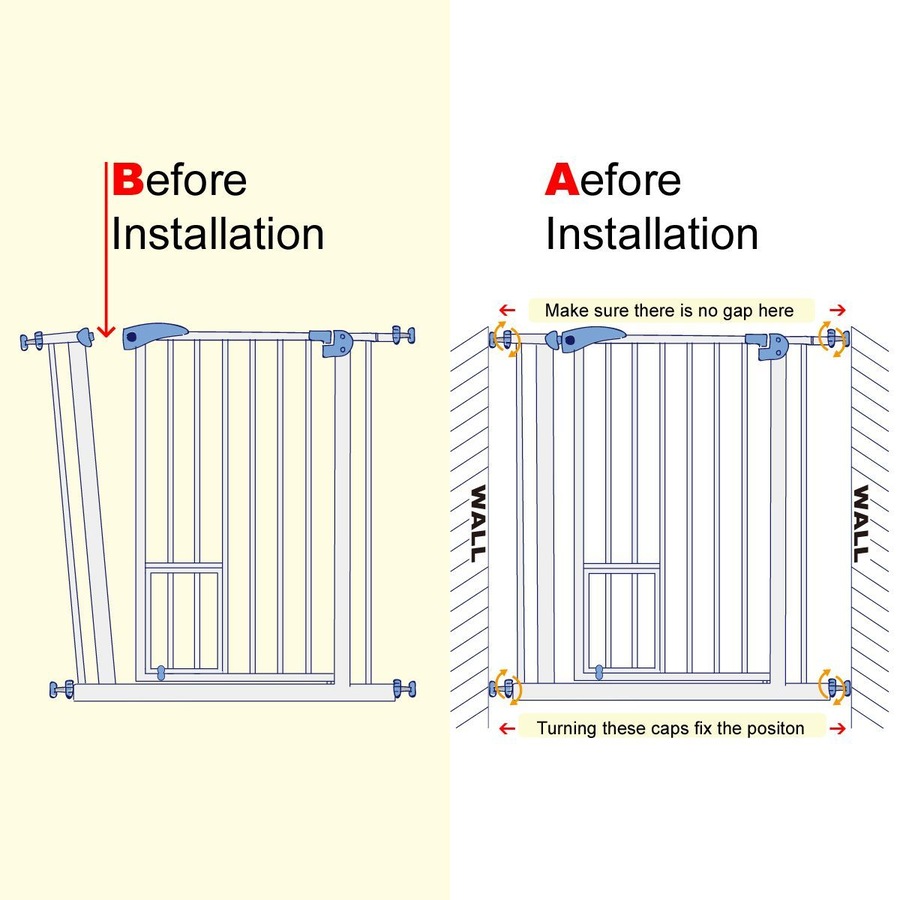 Before Installation

Aefore Installation

Make sure there is no gap here

WALL

WALL

Turning these caps fix the positon