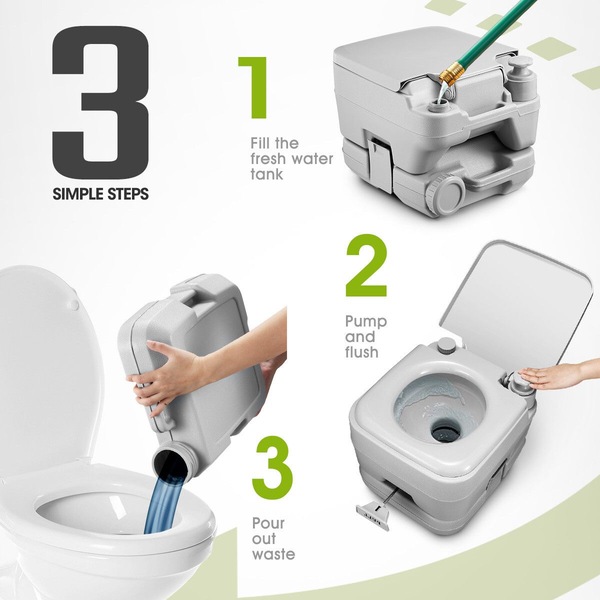 3
SIMPLE STEPS

1
Fill the fresh water tank

2
Pump and flush

3
Pour out waste