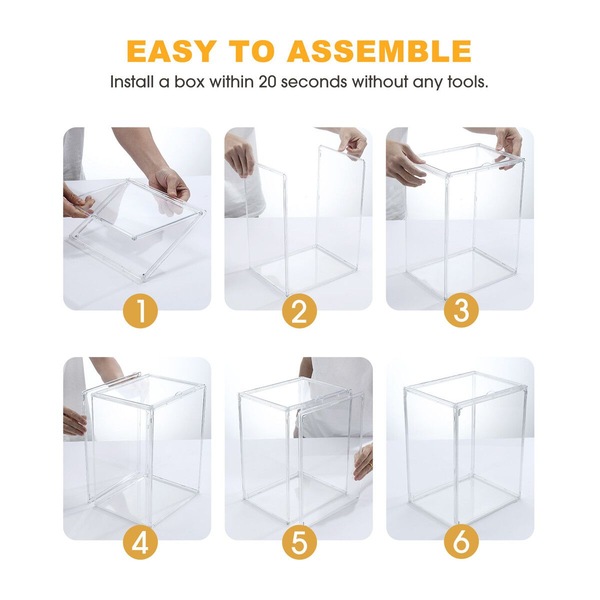 EASY TO ASSEMBLE
Install a box within 20 seconds without any tools.

1

2

3

4

5

6