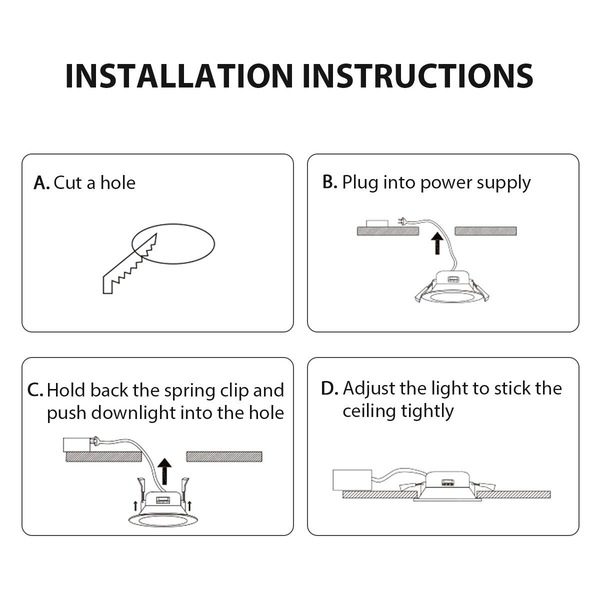 INSTALLATION INSTRUCTIONS

A. Cut a hole

B. Plug into power supply

C. Hold back the spring clip and push downlight into the hole

D. Adjust the light to stick the ceiling tightly