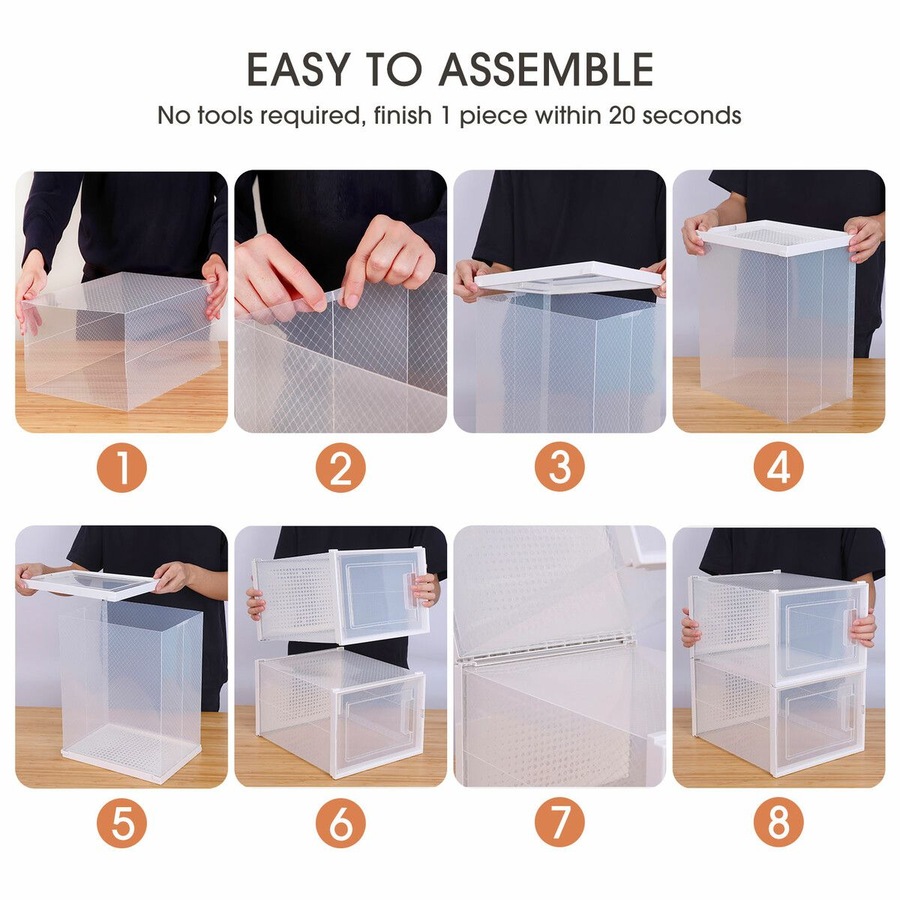 EASY TO ASSEMBLE

No tools required, finish 1 piece within 20 seconds

1

2

3

4

5

6

7

8