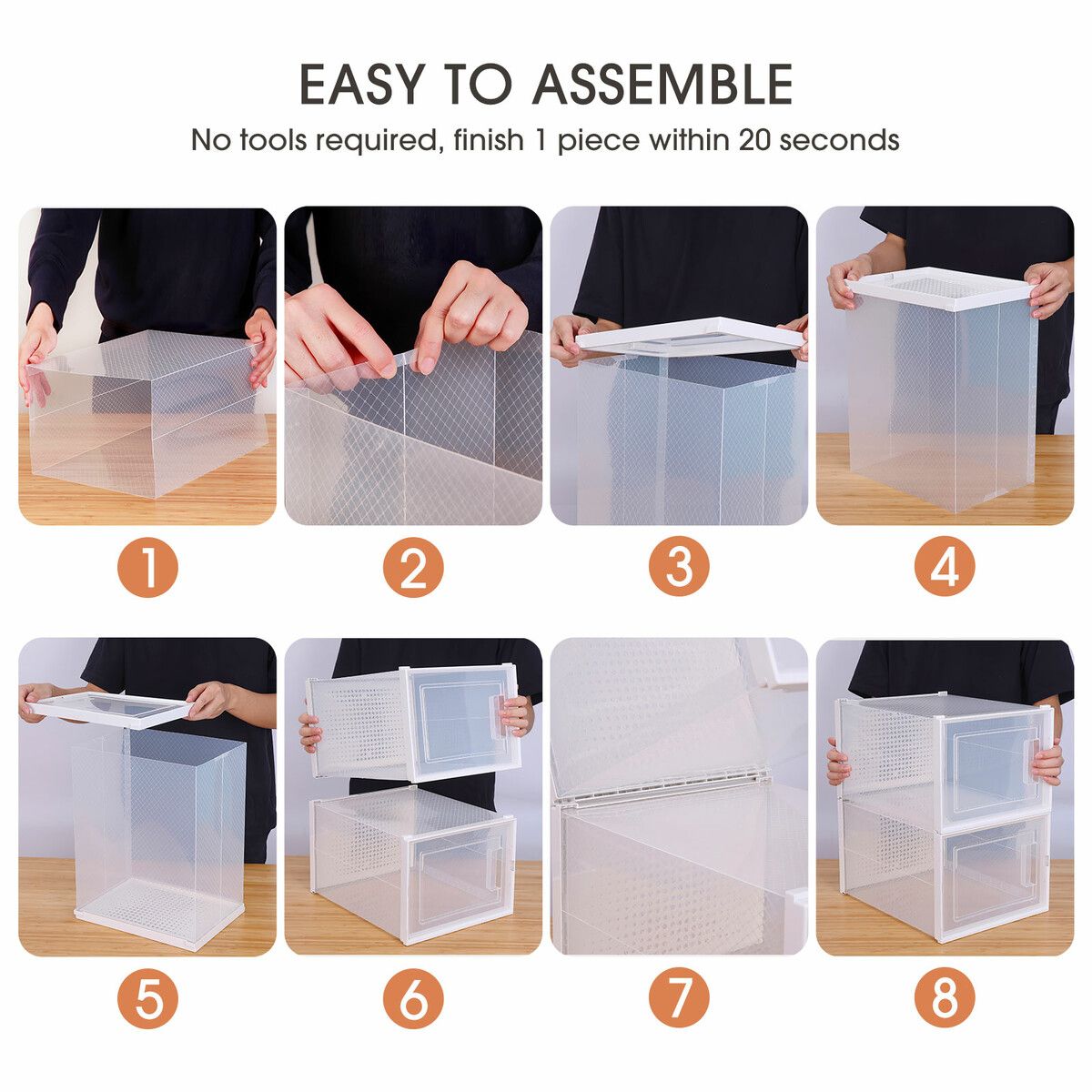 EASY TO ASSEMBLE

No tools required, finish 1 piece within 20 seconds

1

2

3

4

5

6

7

8