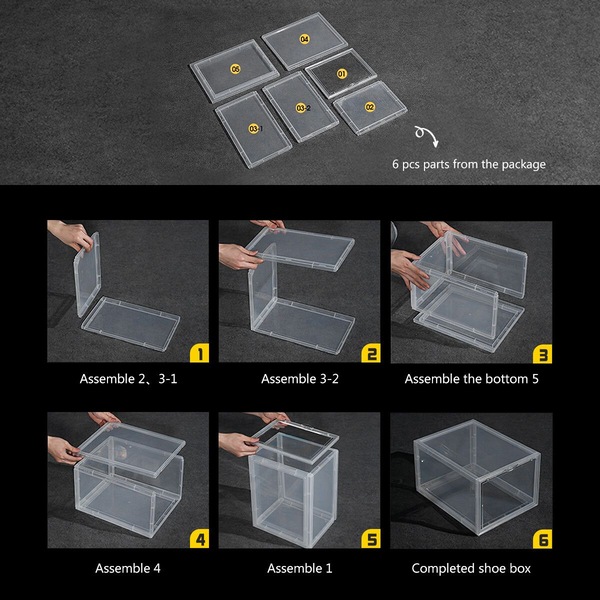 04
05
01
03-2
02
03-1

6 pcs parts from the package

1
Assemble 2、3-1

2
Assemble 3-2

3
Assemble the bottom 5

4
Assemble 4

5
Assemble 1

6
Completed shoe box